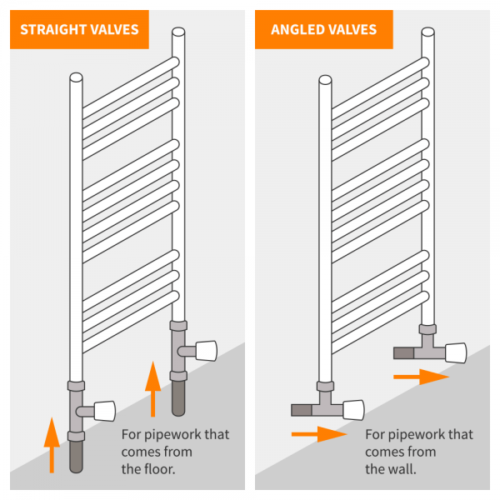 STRAIGHT VALVES

For pipework that comes from the floor.

ANGLED VALVES

For pipework that comes from the wall.